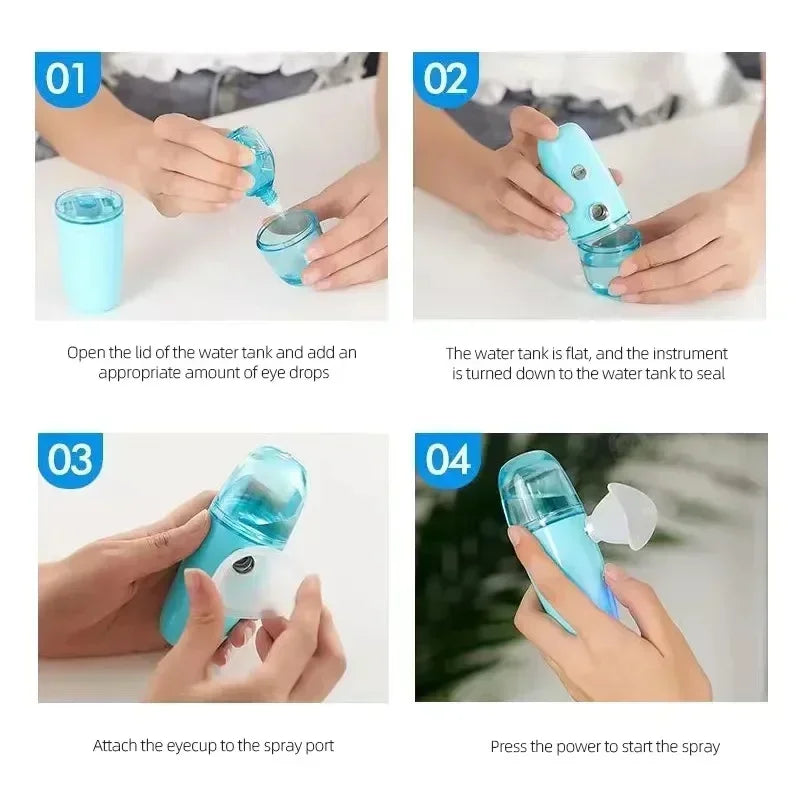 01

Open the lid of the water tank and add an appropriate amount of eye drops

02

The water tank is flat, and the instrument is turned down to the water tank to seal

03

Attach the eyecup to the spray port

04

Press the power to start the spray