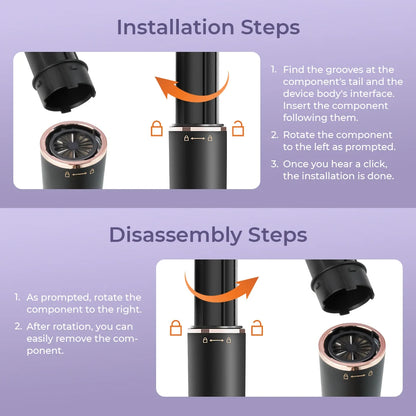 Installation Steps

1. Find the grooves at the component's tail and the device body's interface. Insert the component following them.
2. Rotate the component to the left as prompted.
3. Once you hear a click, the installation is done.

Disassembly Steps

1. As prompted, rotate the component to the right.
2. After rotation, you can easily remove the component.